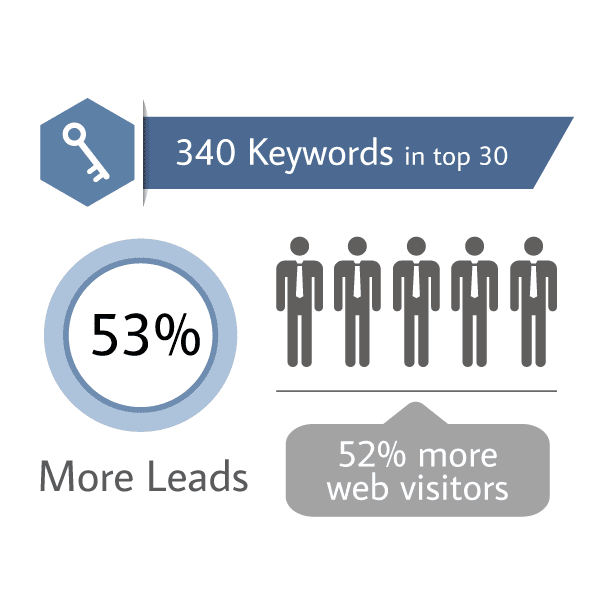 340 Keywords in top 30

53%

More Leads

52% more web visitors